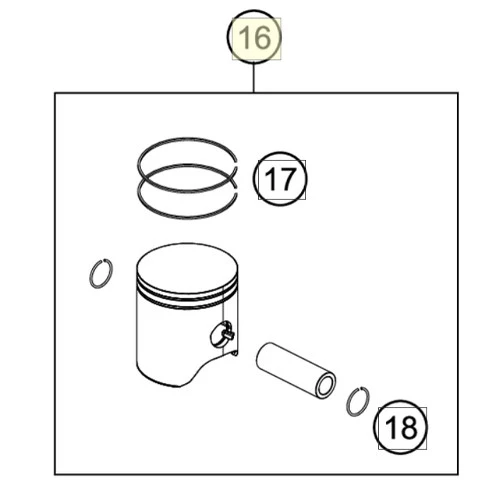 16

17

18